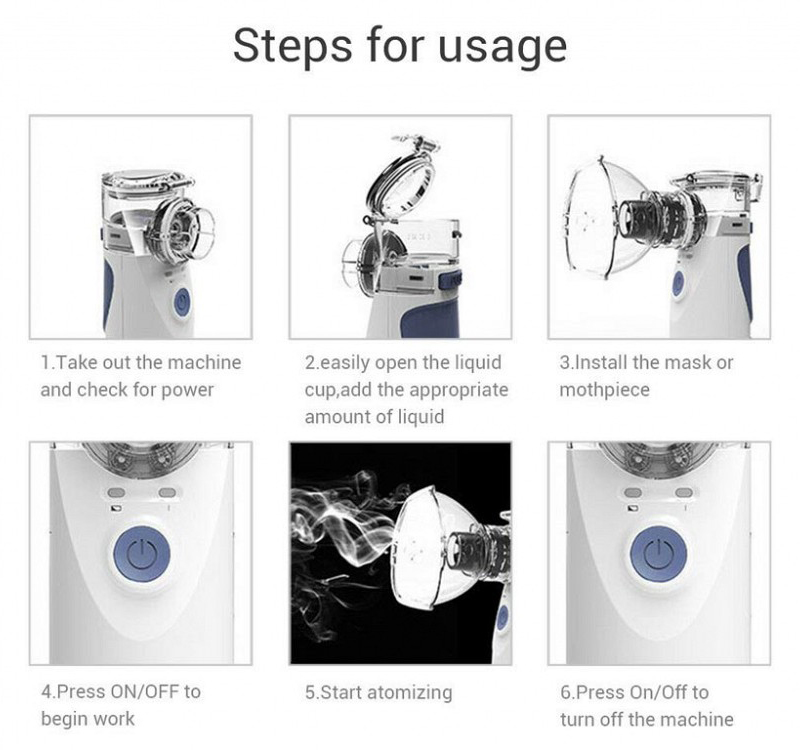 Steps for usage

1.Take out the machine and check for power

2.easily open the liquid cup,add the appropriate amount of liquid

3.Install the mask or mothpiece

4.Press ON/OFF to begin work

5.Start atomizing

6.Press On/Off to turn off the machine